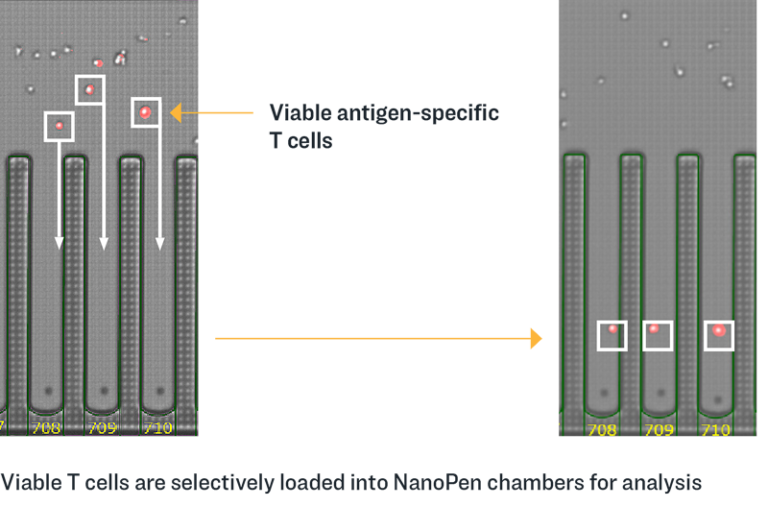 Viable antigen-specific T cells

708 709 710

708 709 710

Viable T cells are selectively loaded into NanoPen chambers for analysis